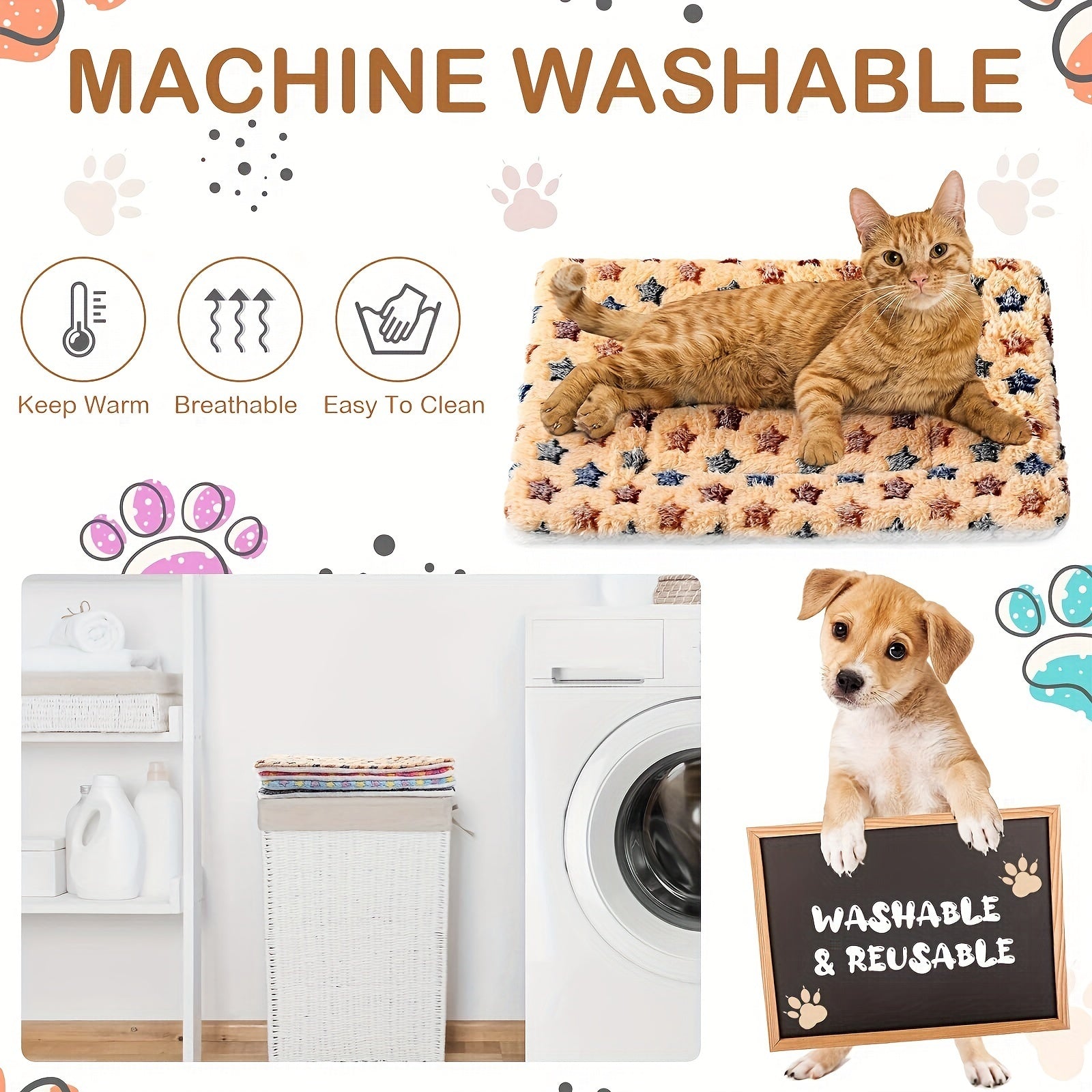 MACHINE WASHABLE

Keep Warm

Breathable

Easy To Clean

WASHABLE & REUSABLE